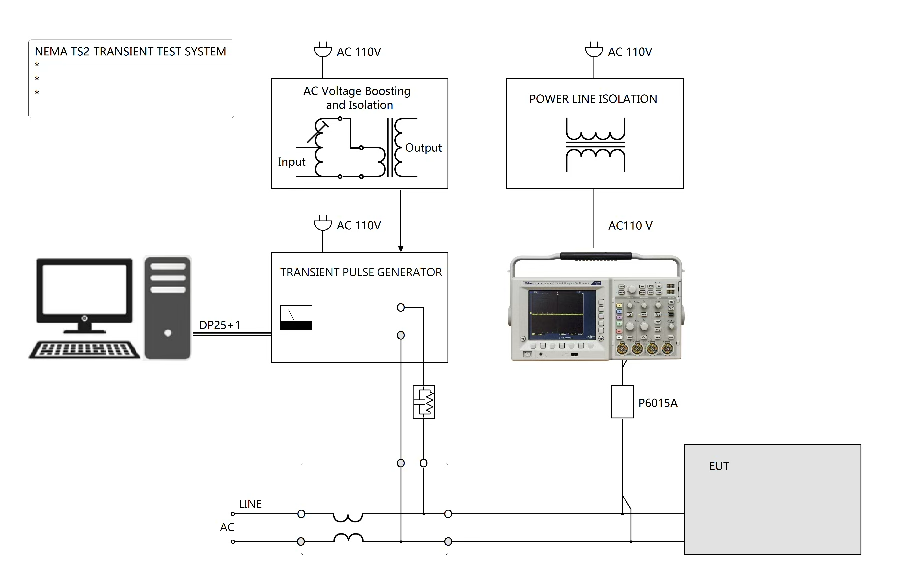 NEMA TS2 TRANSIENT TEST SYSTEM

AC 110V

AC Voltage Boosting and Isolation

Input

Output

AC 110V

POWER LINE ISOLATION

AC 110V

AC110 V

TRANSIENT PULSE GENERATOR

DP25+1

P6015A

EUT

LINE

AC